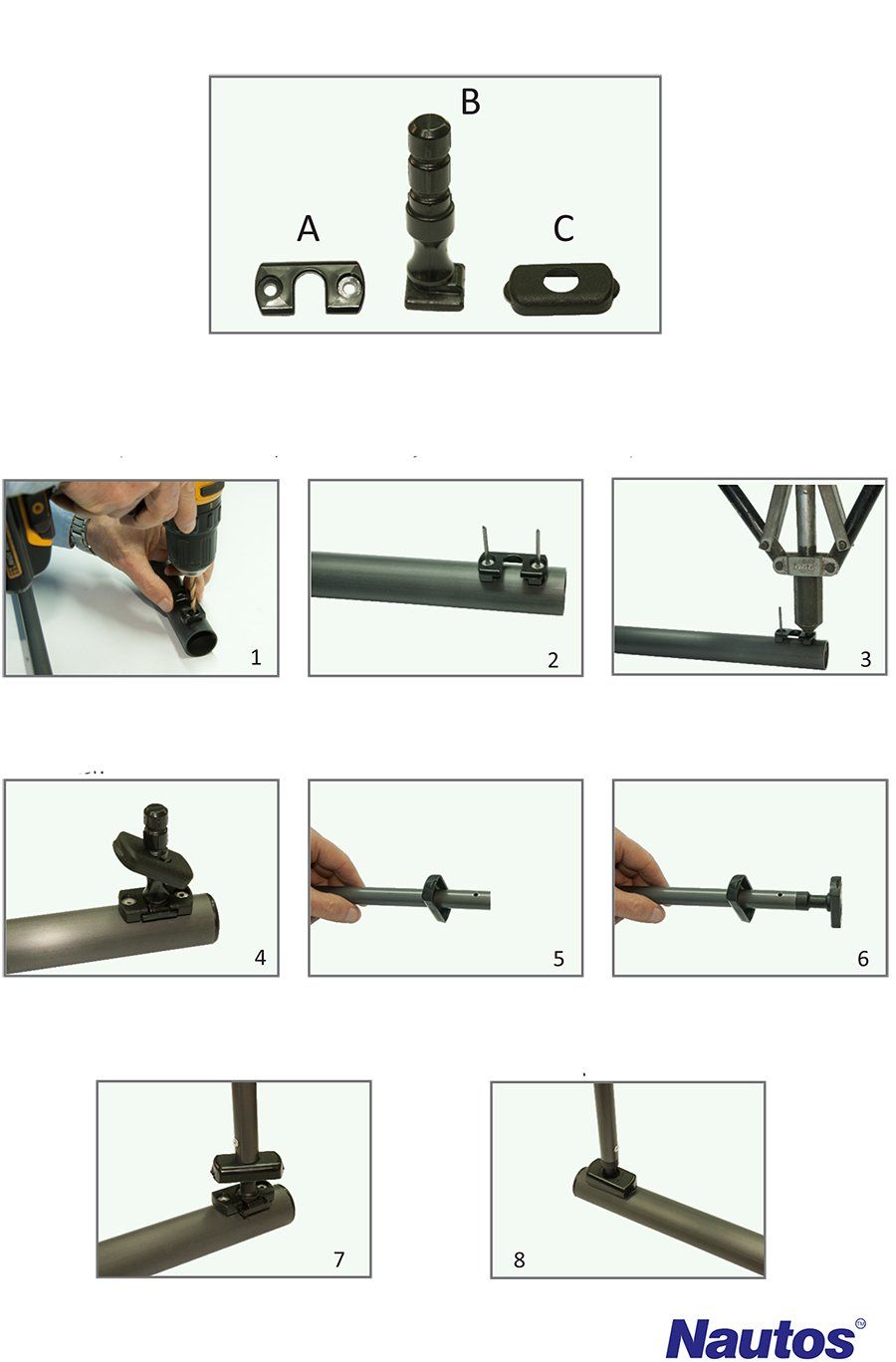 B

A

C

1

2

3

4

5

6

7

8

Nautos®